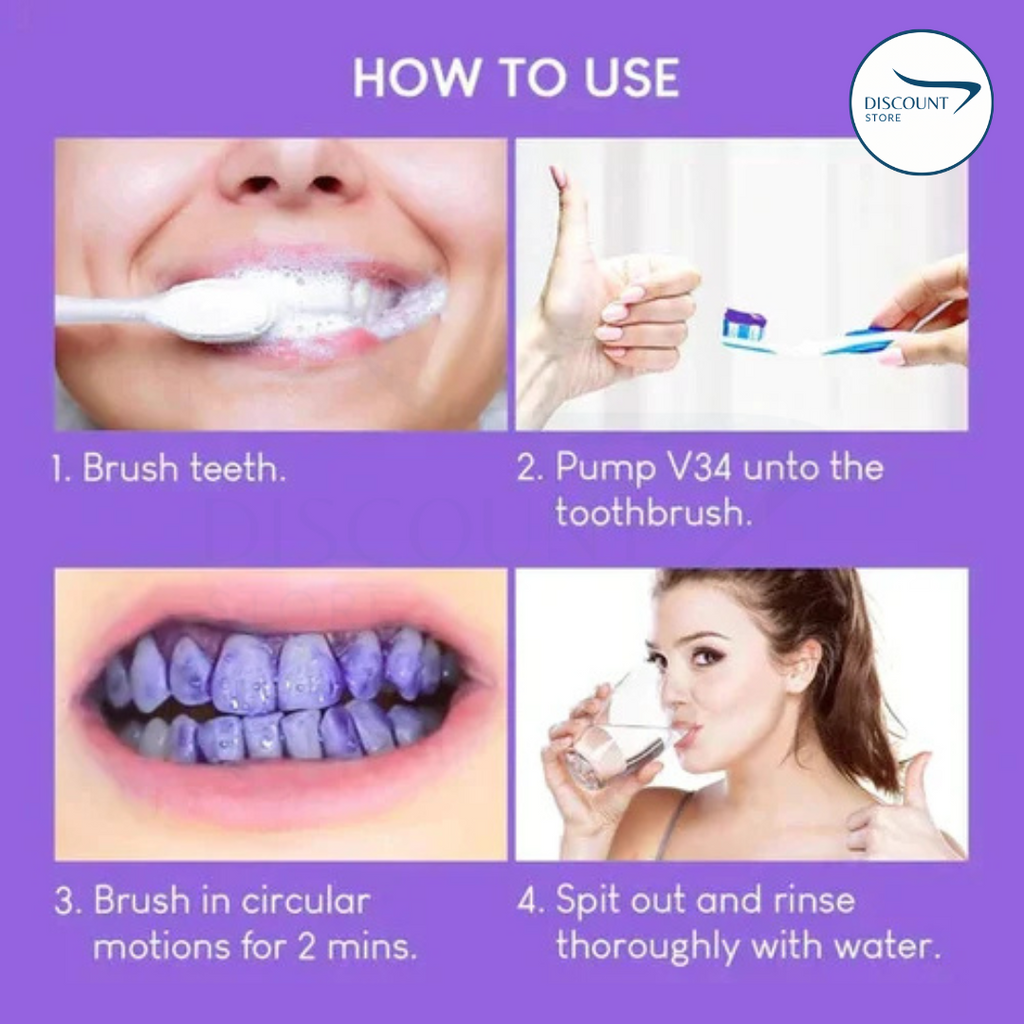 HOW TO USE

DISCOUNT
STORE

1. Brush teeth.

2. Pump V34 unto the toothbrush.

3. Brush in circular motions for 2 mins.

4. Spit out and rinse thoroughly with water.