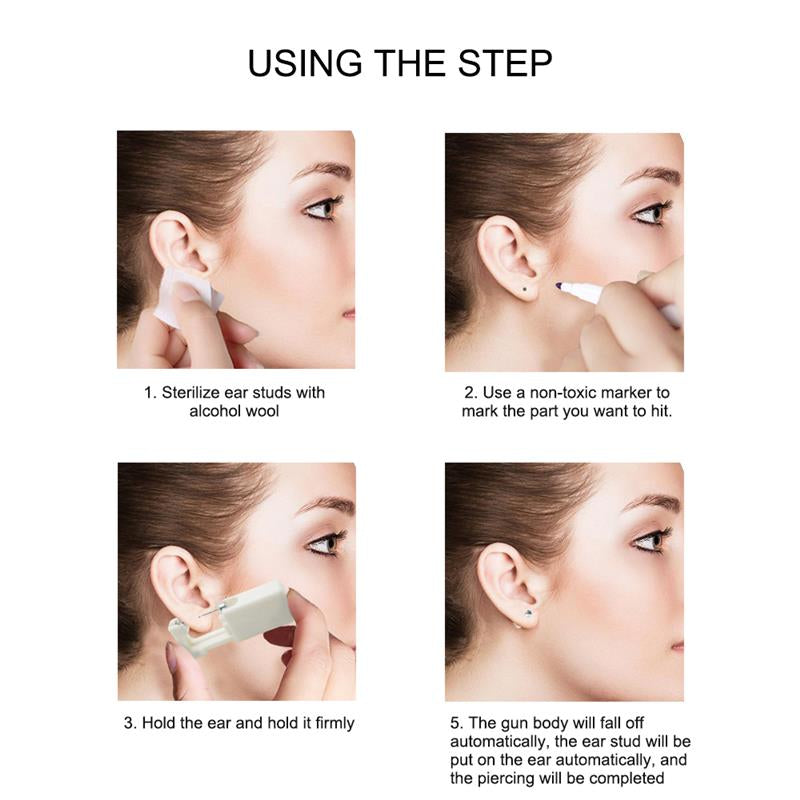 USING THE STEP

1. Sterilize ear studs with alcohol wool

2. Use a non-toxic marker to mark the part you want to hit.

3. Hold the ear and hold it firmly

5. The gun body will fall off automatically, the ear stud will be put on the ear automatically, and the piercing will be completed