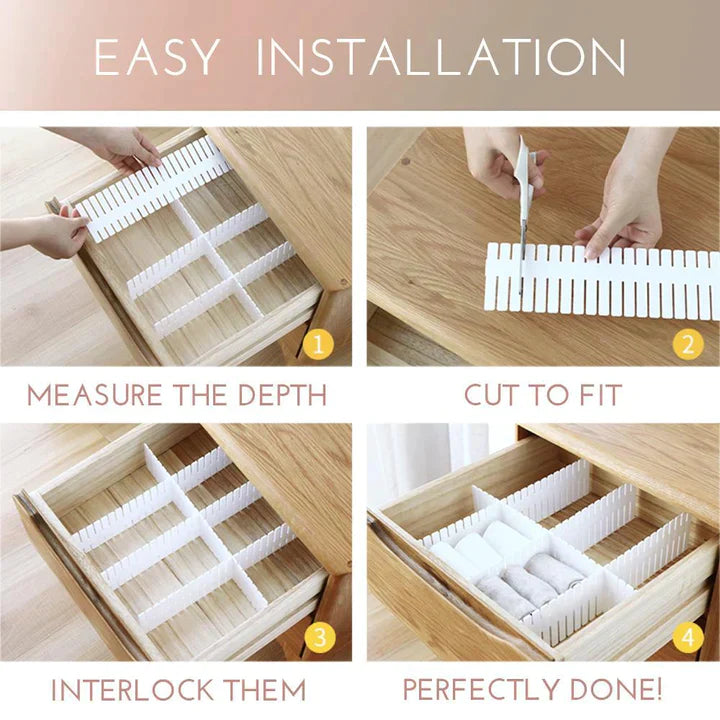 EASY INSTALLATION

1

MEASURE THE DEPTH

2

CUT TO FIT

3

INTERLOCK THEM

4

PERFECTLY DONE!